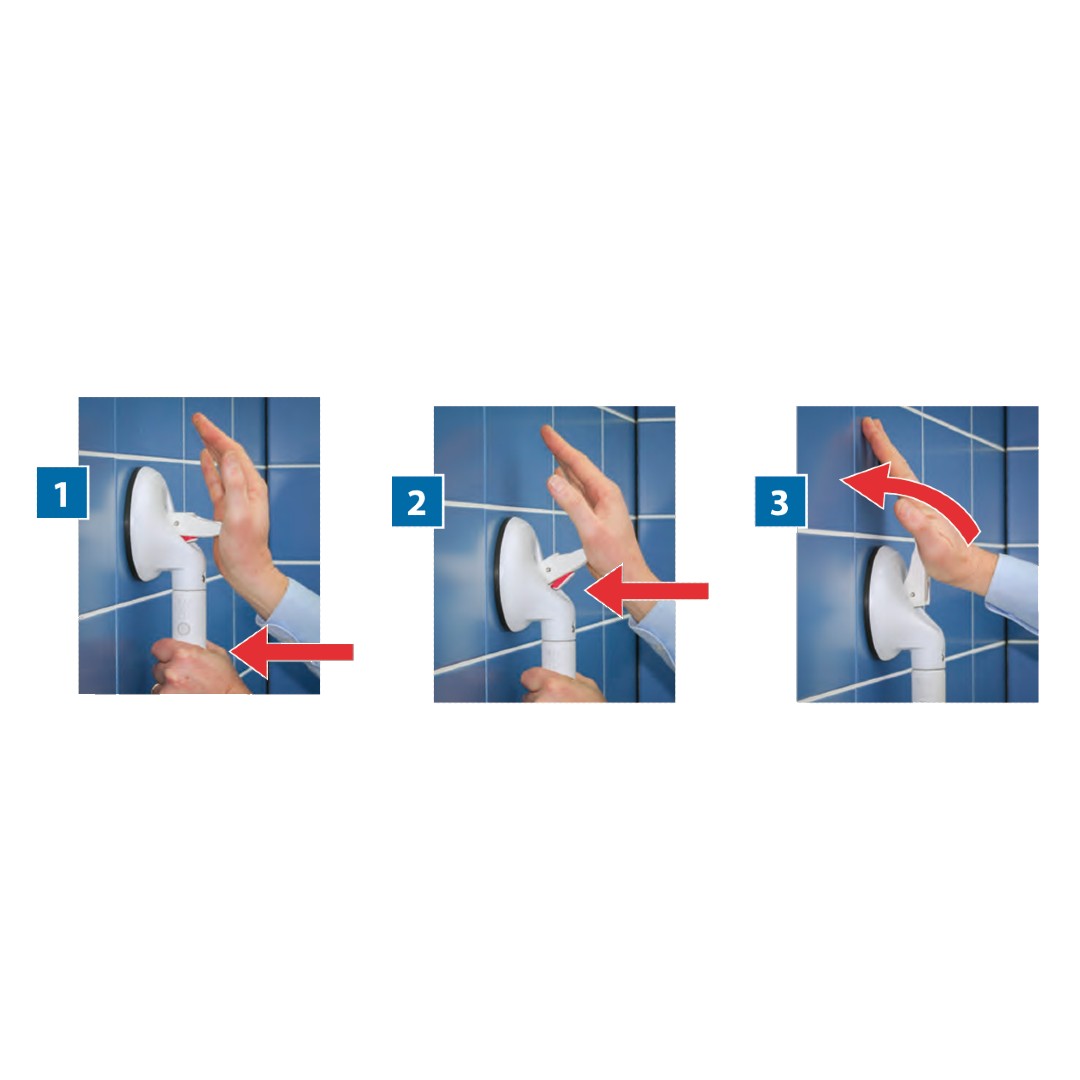 1

2

3